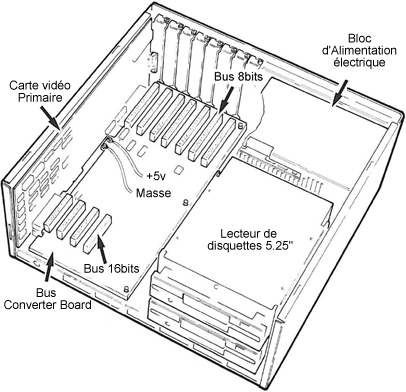 Bloc
d'Alimentation
électrique

Carte vidéo
Primaire

Bus 8bits

+5v

Masse

Lecteur de
disquettes 5.25"

Bus 16bits

Bus
Converter Board